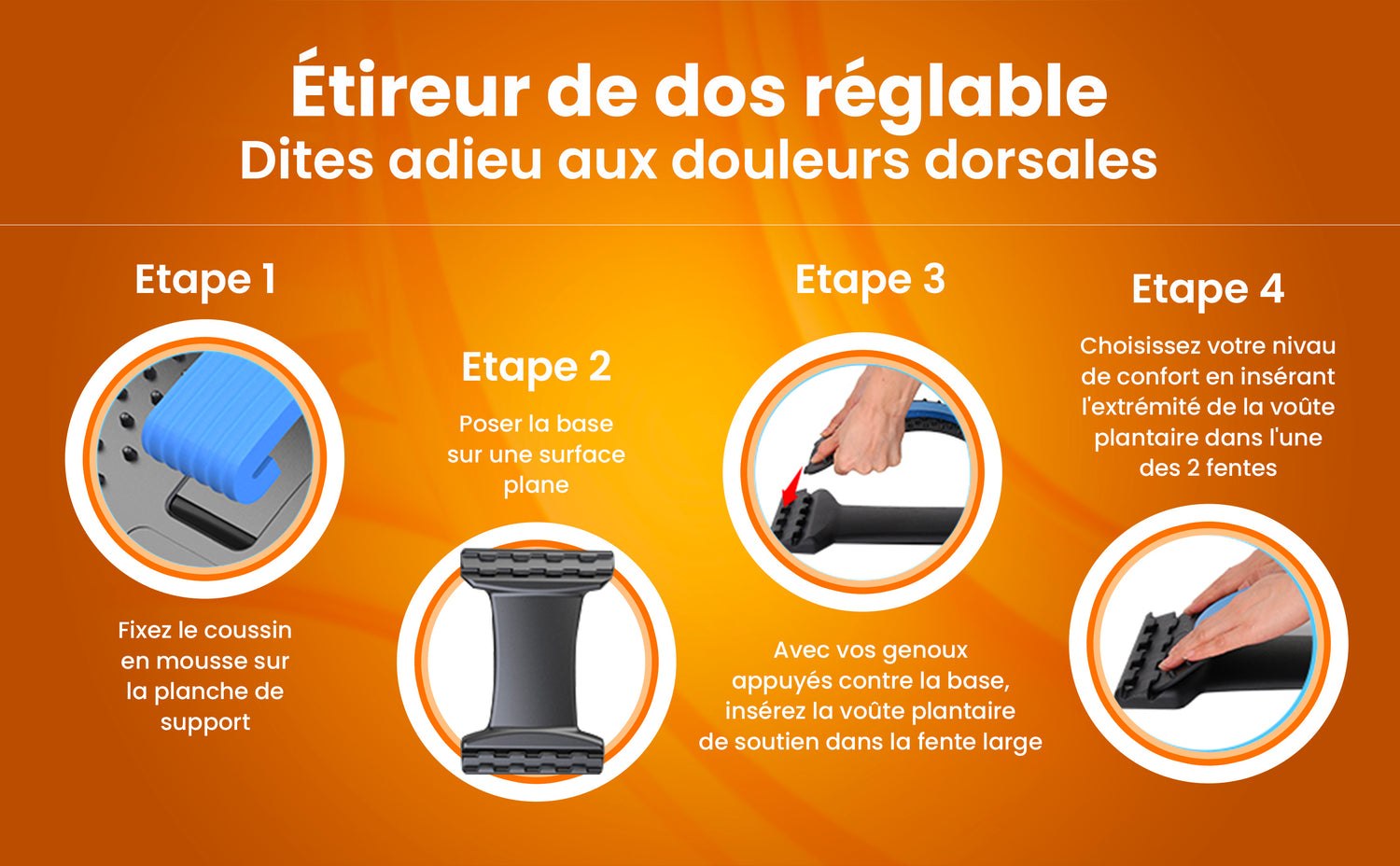 Étireur de dos réglable
Dites adieu aux douleurs dorsales

Etape 1

Fixez le coussin en mousse sur la planche de support

Etape 2

Poser la base sur une surface plane

Etape 3

Avec vos genoux appuyés contre la base, insérez la voûte plantaire de soutien dans la fente large

Etape 4

Choisissez votre nivau de confort en insérant l'extrémité de la voûte plantaire dans l'une des 2 fentes